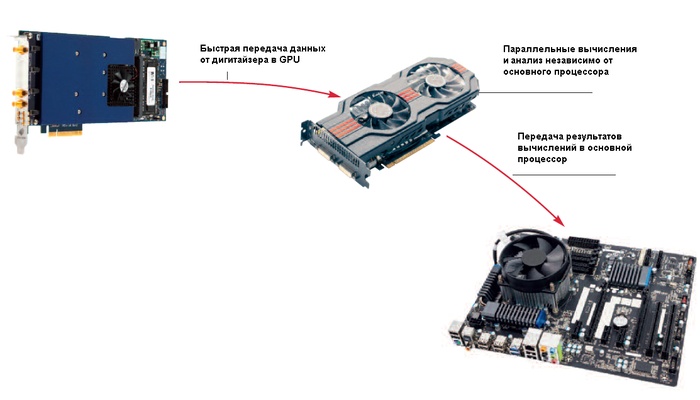 Быстрая передача данных от дигитайзера в GPU

Параллельные вычисления и анализ независимо от основного процессора

Передача результатов вычислений в основной процессор